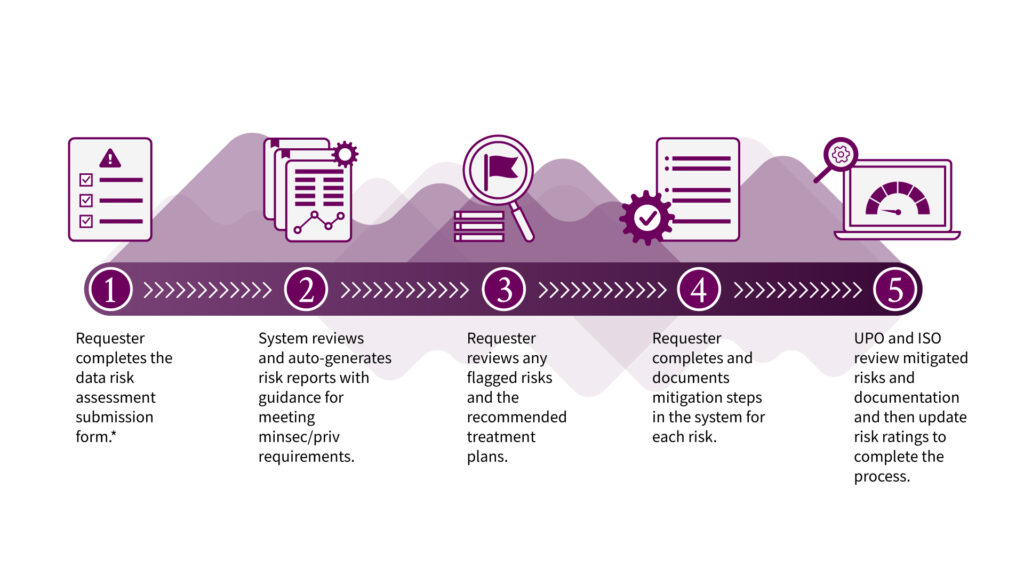 1

2

3

4

5

Requester completes the data risk assessment submission form.*

System reviews and auto-generates risk reports with guidance for meeting minsec/priv requirements.

Requester reviews any flagged risks and the recommended treatment plans.

Requester completes and documents mitigation steps in the system for each risk.

UPO and ISO review mitigated risks and documentation and then update risk ratings to complete the process.